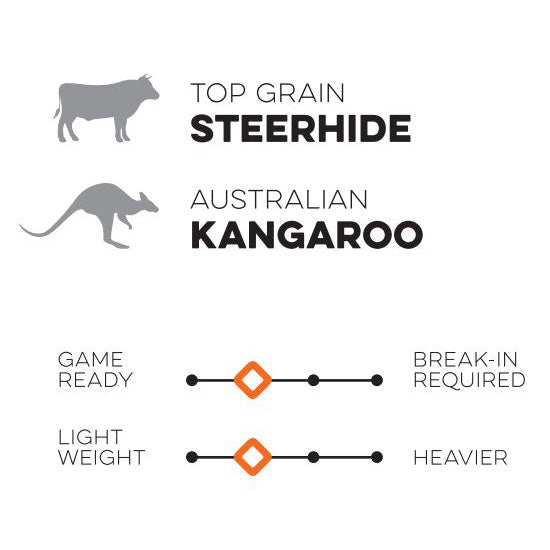 TOP GRAIN
STEERHIDE

AUSTRALIAN
KANGAROO

GAME READY

BREAK-IN REQUIRED

LIGHT WEIGHT

HEAVIER