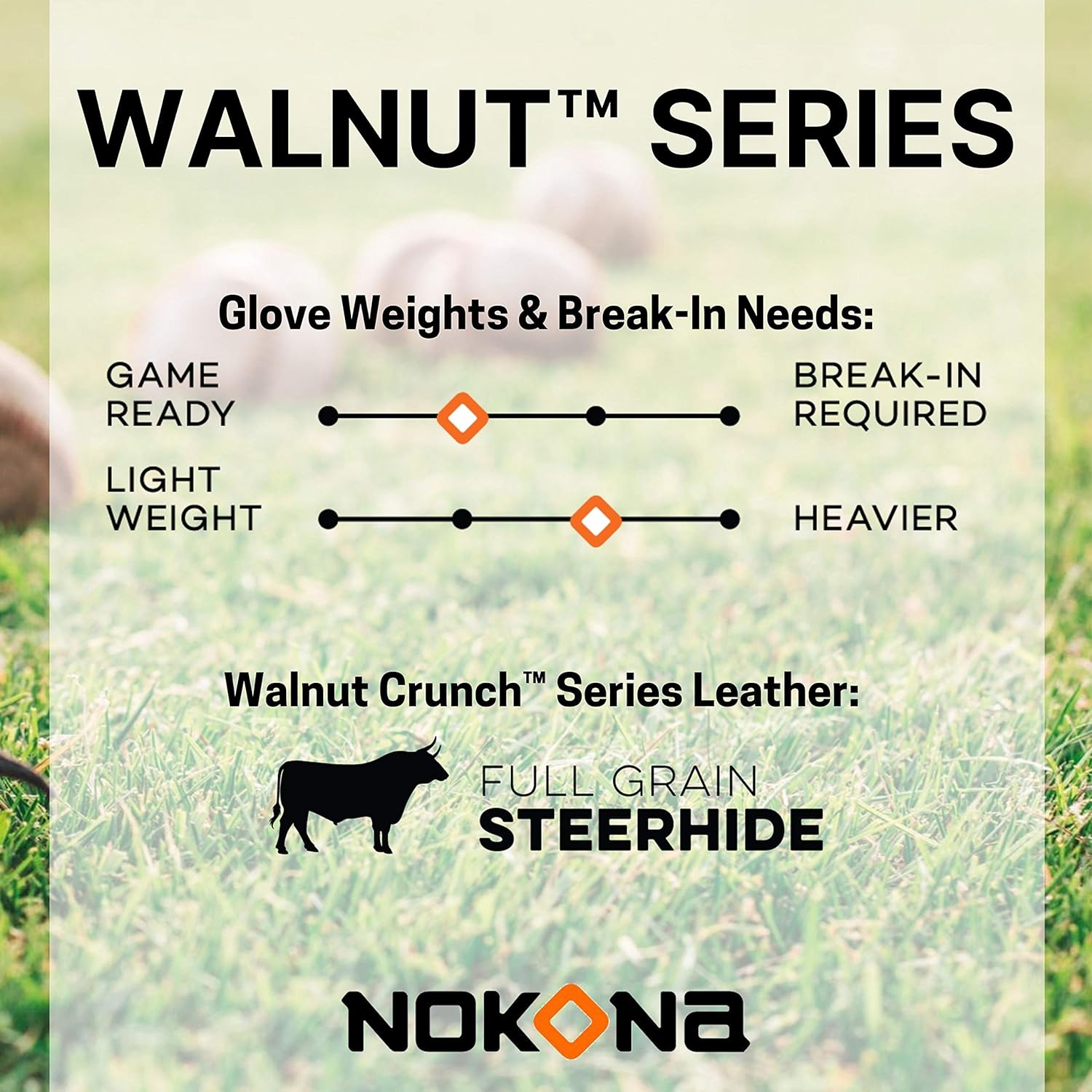 WALNUT™ SERIES

Glove Weights & Break-In Needs:

GAME READY

BREAK-IN REQUIRED

LIGHT WEIGHT

HEAVIER

Walnut Crunch™ Series Leather:

FULL GRAIN STEERHIDE

NOKONA